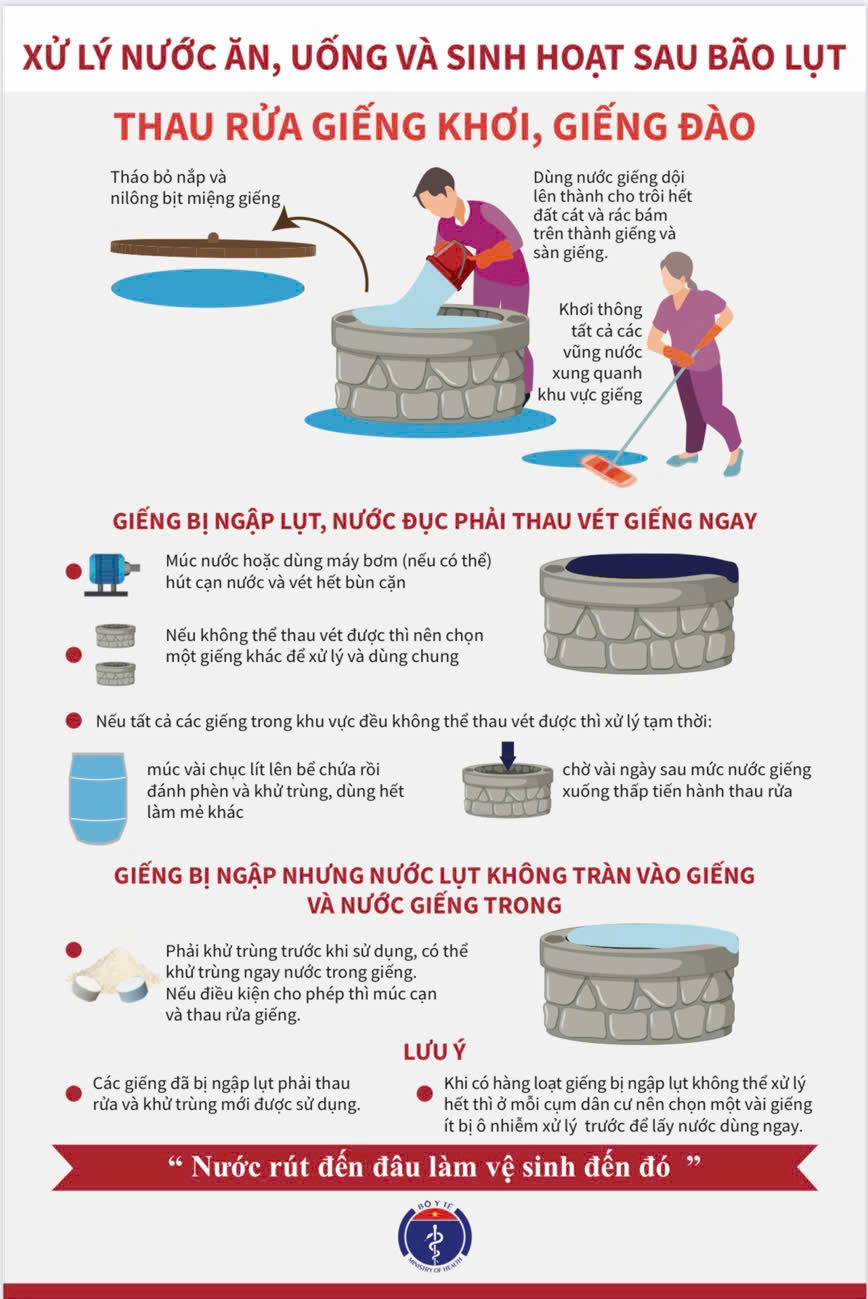 XỬ LÝ NƯỚC ĂN, UỐNG VÀ SINH HOẠT SAU BÃO LỤT

THAU RỬA GIẾNG KHƠI, GIẾNG ĐÀO

Tháo bỏ nắp và nilông bịt miệng giếng

Dùng nước giếng dội lên thành cho trôi hết đất cát và rác bám trên thành giếng và sàn giếng.

Khơi thông tất cả các vũng nước xung quanh khu vực giếng

GIẾNG BỊ NGẬP LỤT, NƯỚC ĐỤC PHẢI THAU VÉT GIẾNG NGAY

Múc nước hoặc dùng máy bơm (nếu có thể) hút cạn nước và vét hết bùn cặn

Nếu không thể thau vét được thì nên chọn một giếng khác để xử lý và dùng chung

Nếu tất cả các giếng trong khu vực đều không thể thau vét được thì xử lý tạm thời:

múc vài chục lít lên bể chứa rồi đánh phèn và khử trùng, dùng hết làm mẻ khác

chờ vài ngày sau mức nước giếng xuống thấp tiến hành thau rửa

GIẾNG BỊ NGẬP NHƯNG NƯỚC LỤT KHÔNG TRÀN VÀO GIẾNG VÀ NƯỚC GIẾNG TRONG

Phải khử trùng trước khi sử dụng, có thể khử trùng ngay nước trong giếng. Nếu điều kiện cho phép thì múc cạn và thau rửa giếng.

LƯU Ý

Các giếng đã bị ngập lụt phải thau rửa và khử trùng mới được sử dụng.

Khi có hàng loạt giếng bị ngập lụt không thể xử lý hết thì ở mỗi cụm dân cư nên chọn một vài giếng ít bị ô nhiễm xử lý trước để lấy nước dùng ngay.

“ Nước rút đến đâu làm vệ sinh đến đó ”

BỘ Y TẾ
MINISTRY OF HEALTH